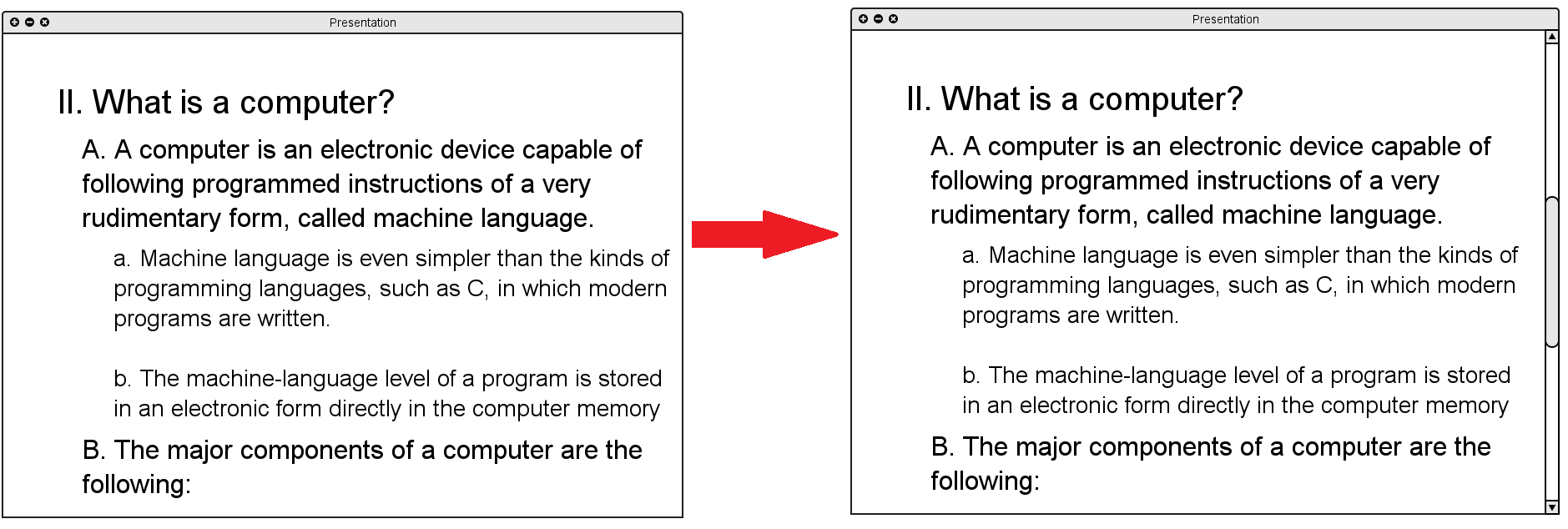 Presentation

II. What is a computer?

A. A computer is an electronic device capable of following programmed instructions of a very rudimentary form, called machine language.

a. Machine language is even simpler than the kinds of programming languages, such as C, in which modern programs are written.

b. The machine-language level of a program is stored in an electronic form directly in the computer memory

B. The major components of a computer are the following:

Presentation

II. What is a computer?

A. A computer is an electronic device capable of following programmed instructions of a very rudimentary form, called machine language.

a. Machine language is even simpler than the kinds of programming languages, such as C, in which modern programs are written.

b. The machine-language level of a program is stored in an electronic form directly in the computer memory

B. The major components of a computer are the following: